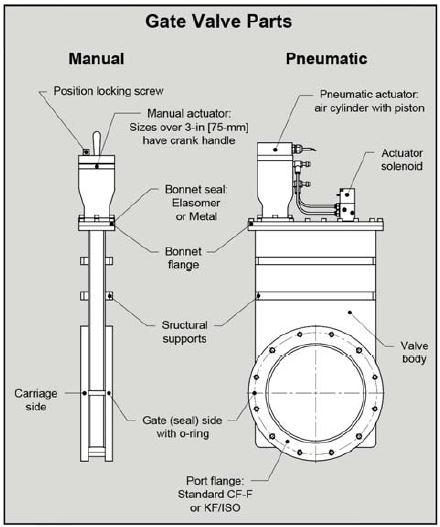 Gate Valve Parts

Manual

Pneumatic

Position locking screw

Manual actuator: Sizes over 3-in [75-mm] have crank handle

Pneumatic actuator: air cylinder with piston

Actuator solenoid

Bonnet seal: Elasomer or Metal

Bonnet flange

Sructural supports

Valve body

Carriage side

Gate (seal) side with o-ring

Port flange: Standard CF-F or KF/ISO